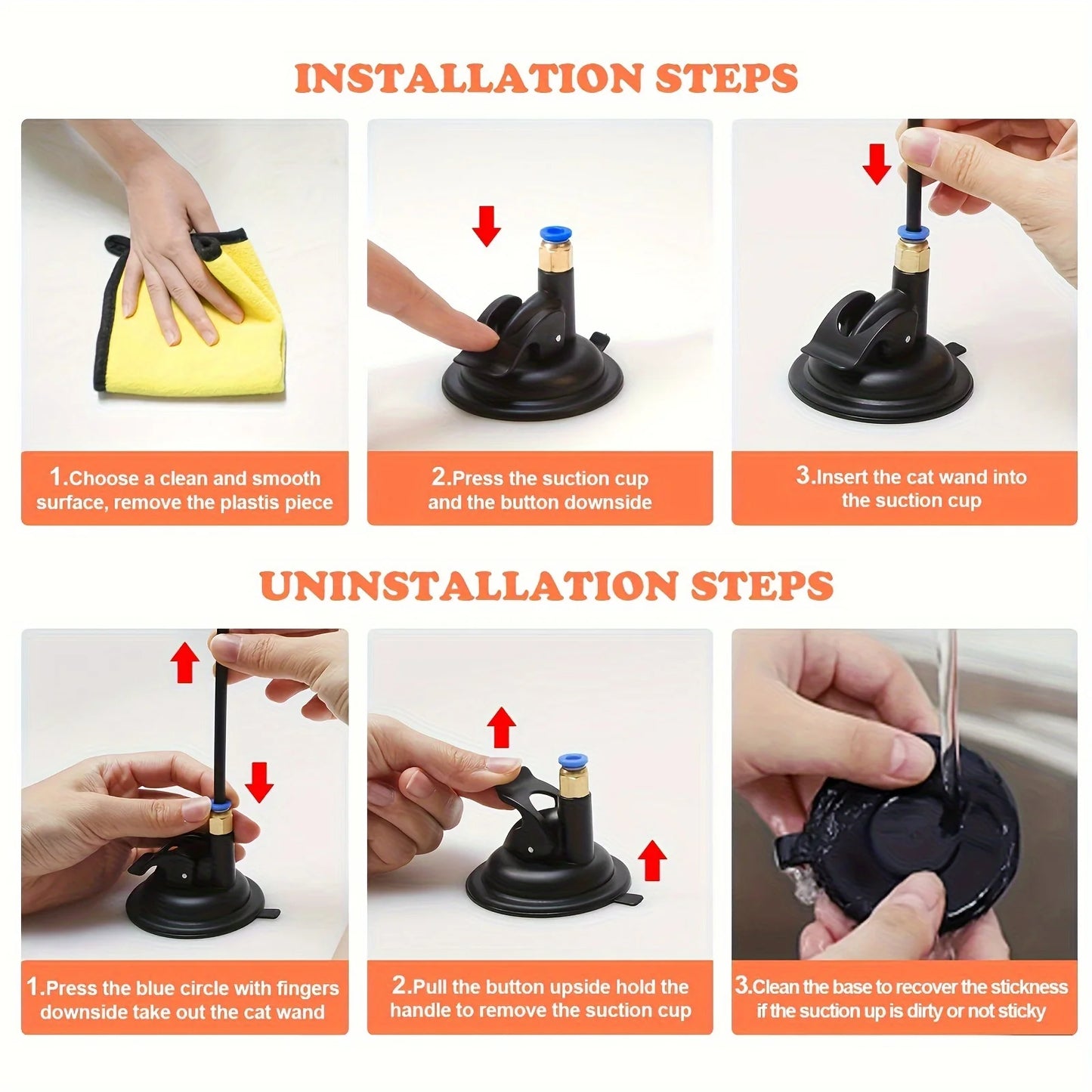 INSTALLATION STEPS

1.Choose a clean and smooth surface, remove the plastis piece

2.Press the suction cup and the button downside

3.Insert the cat wand into the suction cup

UNINSTALLATION STEPS

1.Press the blue circle with fingers downside take out the cat wand

2.Pull the button upside hold the handle to remove the suction cup

3.Clean the base to recover the stickness if the suction up is dirty or not sticky